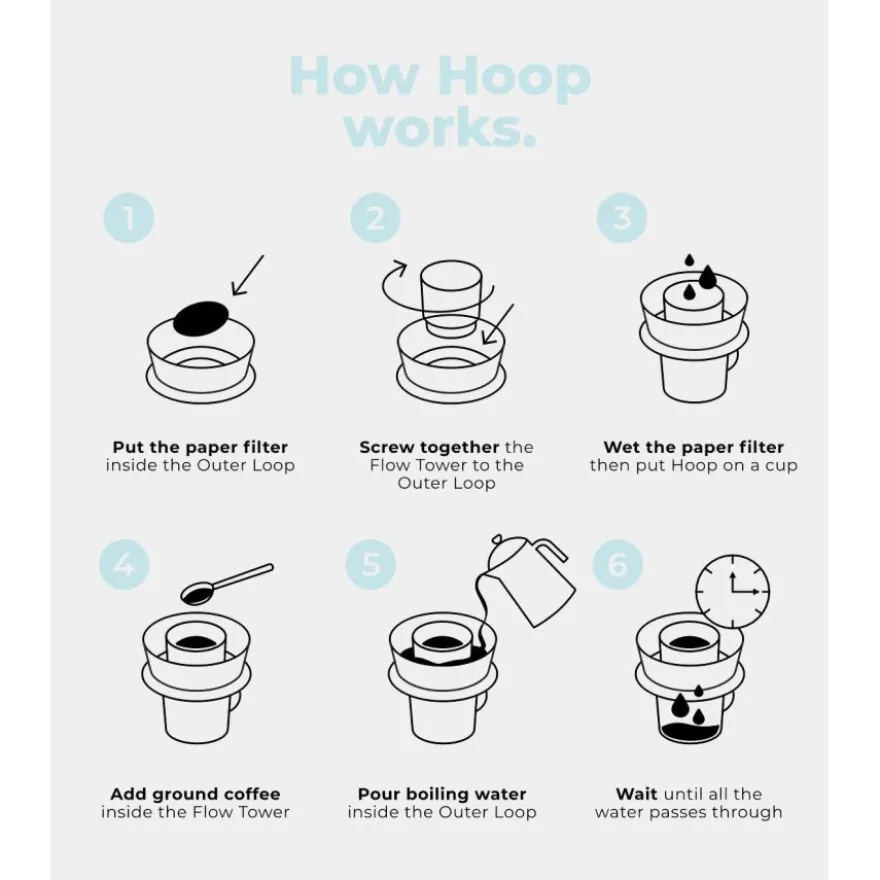 How Hoop works.

1

Put the paper filter inside the Outer Loop

2

Screw together the Flow Tower to the Outer Loop

3

Wet the paper filter then put Hoop on a cup

4

Add ground coffee inside the Flow Tower

5

Pour boiling water inside the Outer Loop

6

Wait until all the water passes through